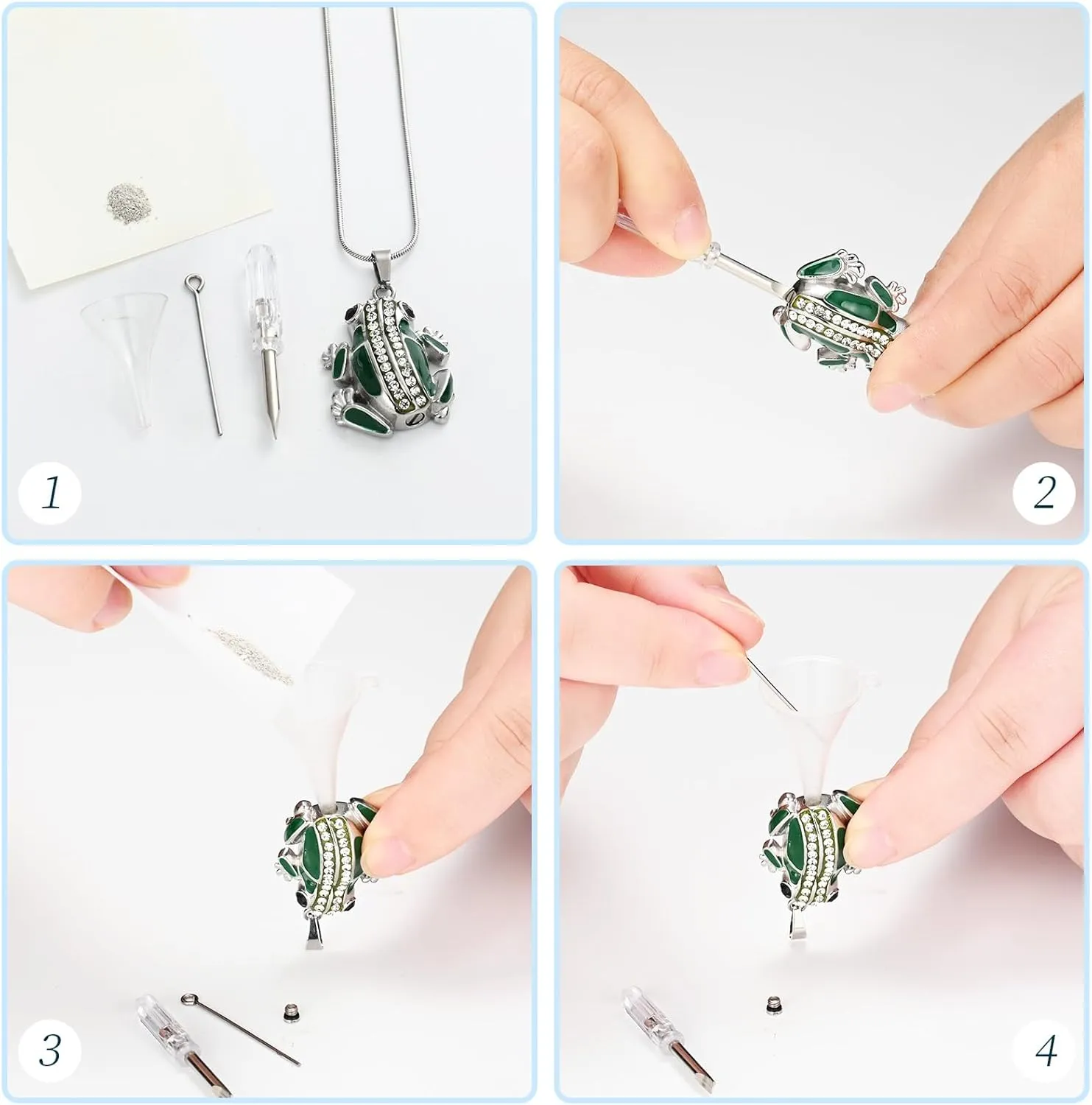 1

2

3

4